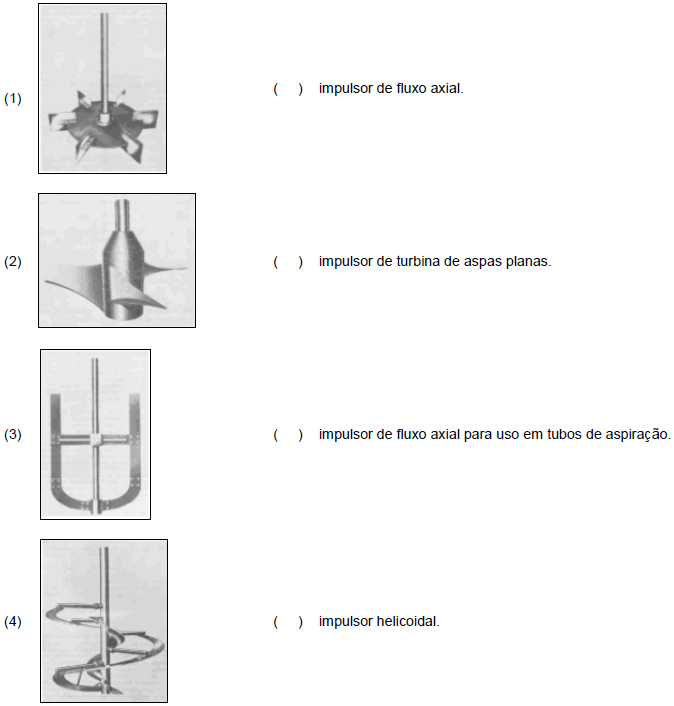 (1)

(   ) impulsor de fluxo axial.

(2)

(   ) impulsor de turbina de aspas planas.

(3)

(   ) impulsor de fluxo axial para uso em tubos de aspiração.

(4)

(   ) impulsor helicoidal.