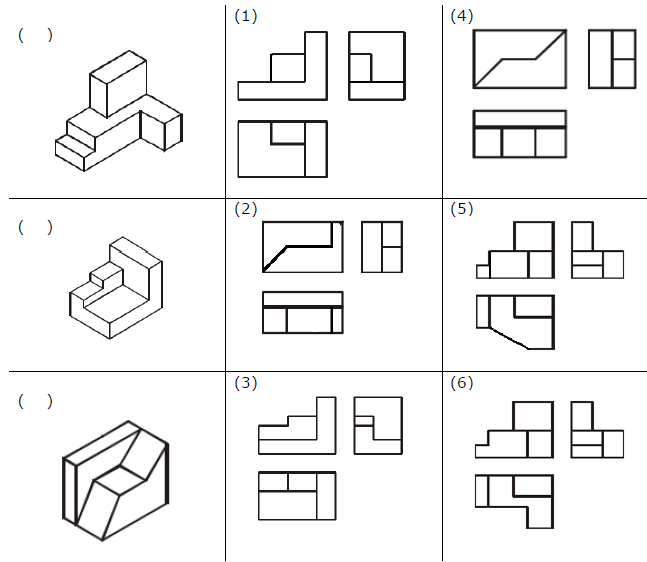 | ( ) | (1) | (4) |
|---|---|---|
| ( ) | (2) | (5) |
| ( ) | (3) | (6) |